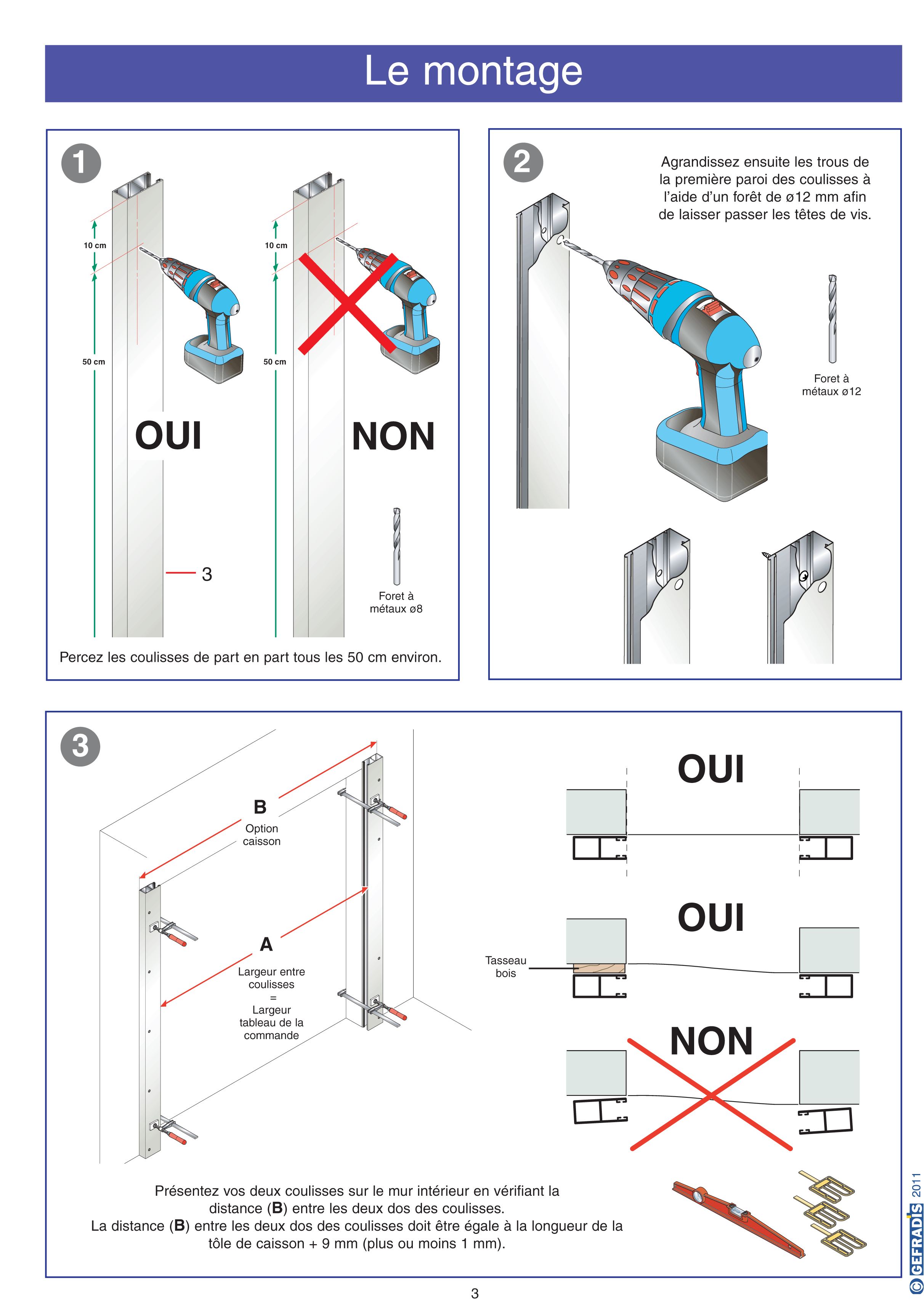 Le montage

1

10 cm

50 cm

OUI

10 cm

50 cm

NON

3

Foret à métaux ø8

Percez les coulisses de part en part tous les 50 cm environ.

2

Agrandissez ensuite les trous de la première paroi des coulisses à l'aide d'un forêt de ø12 mm afin de laisser passer les têtes de vis.

Foret à métaux ø12

3

B
Option caisson

A
Largeur entre coulisses
=
Largeur tableau de la commande

OUI

OUI

Tasseau bois

NON

Présentez vos deux coulisses sur le mur intérieur en vérifiant la distance (B) entre les deux dos des coulisses.
La distance (B) entre les deux dos des coulisses doit être égale à la longueur de la tôle de caisson + 9 mm (plus ou moins 1 mm).

© GEFRADIS 2011

3