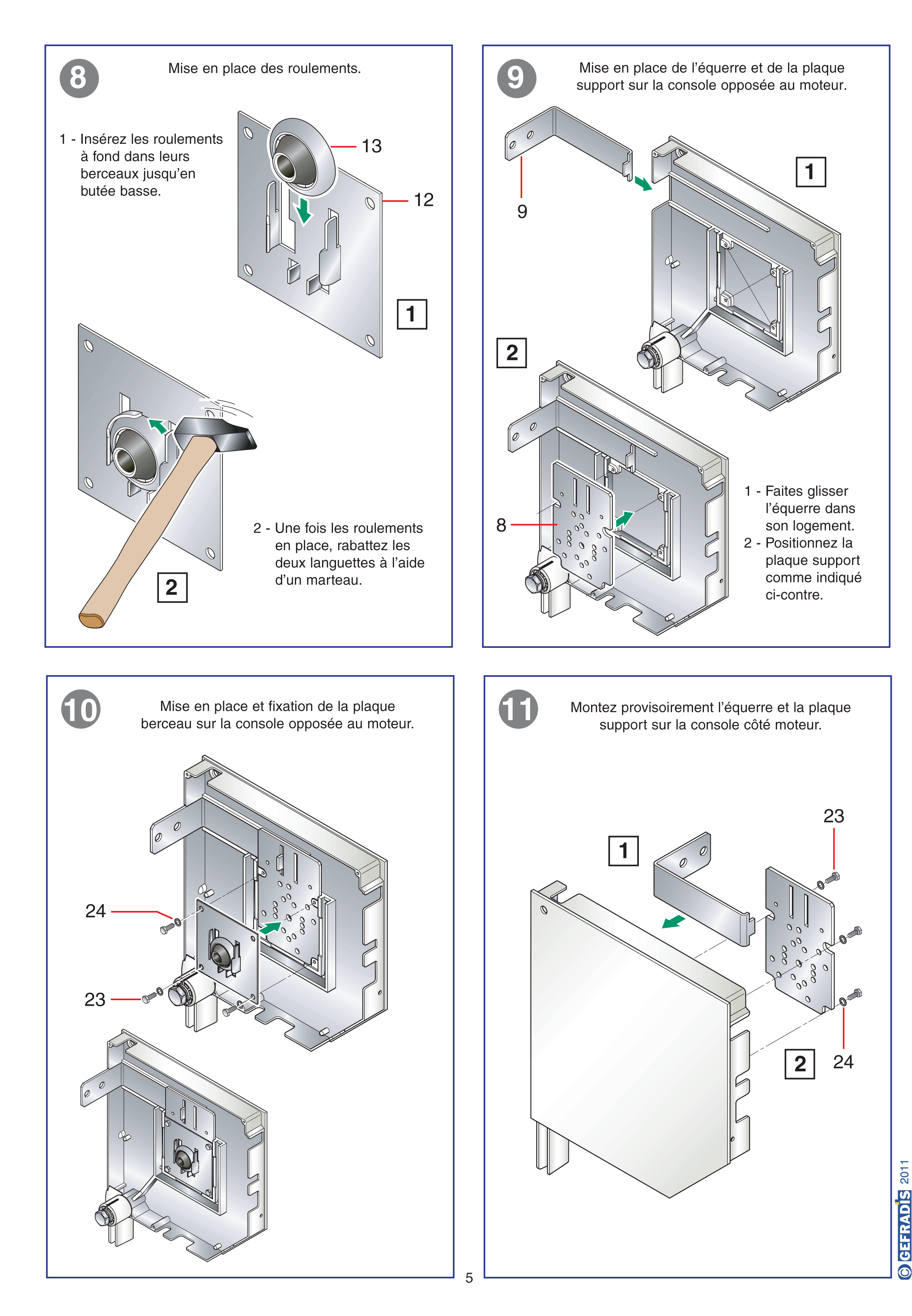 8

Mise en place des roulements.

1 - Insérez les roulements à fond dans leurs berceaux jusqu'en butée basse.

13

12

1

2

2 - Une fois les roulements en place, rabattez les deux languettes à l'aide d'un marteau.

9

Mise en place de l'équerre et de la plaque support sur la console opposée au moteur.

9

1

2

8

1 - Faites glisser l'équerre dans son logement.
2 - Positionnez la plaque support comme indiqué ci-contre.

10

Mise en place et fixation de la plaque berceau sur la console opposée au moteur.

24

23

11

Montez provisoirement l'équerre et la plaque support sur la console côté moteur.

23

1

2

24

5

© GEFRADIS 2011