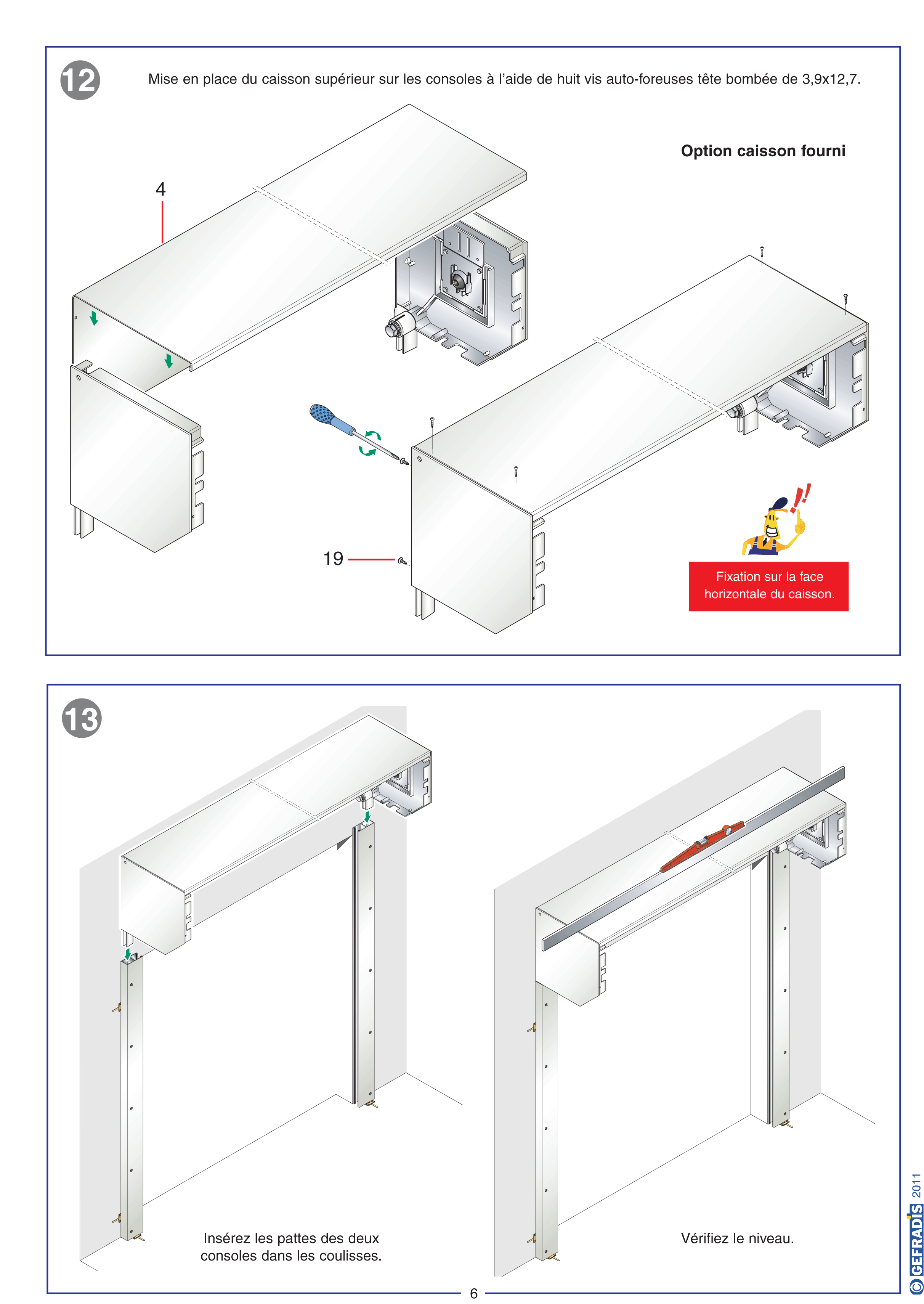 12

Mise en place du caisson supérieur sur les consoles à l'aide de huit vis auto-foreuses tête bombée de 3,9x12,7.

Option caisson fourni

4

19

Fixation sur la face horizontale du caisson.

13

Insérez les pattes des deux consoles dans les coulisses.

Vérifiez le niveau.

6

© GEFRADIS 2011