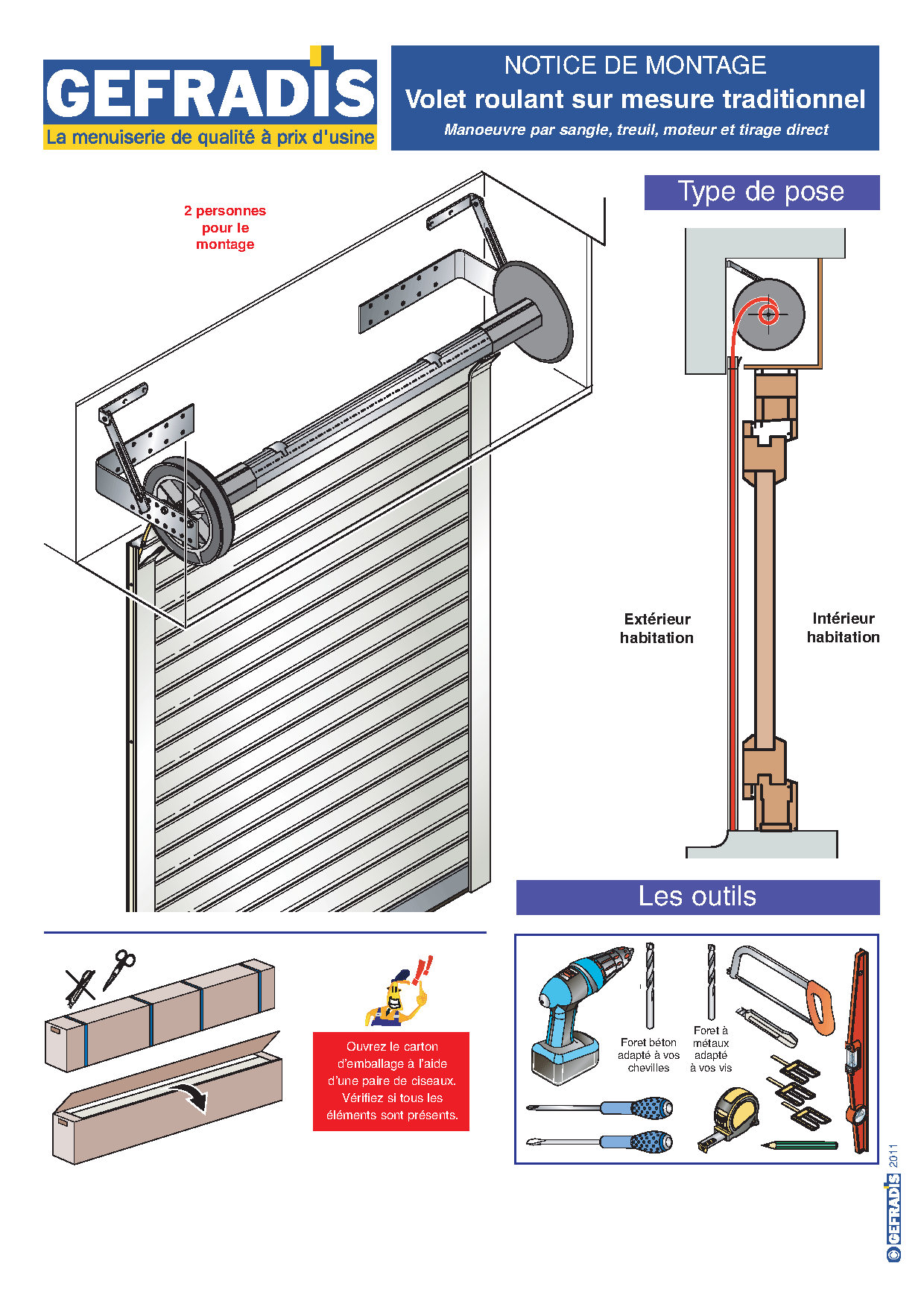 GEFRADIS
La menuiserie de qualité à prix d'usine

NOTICE DE MONTAGE
Volet roulant sur mesure traditionnel
Manoeuvre par sangle, treuil, moteur et tirage direct

2 personnes pour le montage

Type de pose

Extérieur habitation

Intérieur habitation

Les outils

Ouvrez le carton d'emballage à l'aide d'une paire de ciseaux. Vérifiez si tous les éléments sont présents.

Foret béton adapté à vos chevilles

Foret à métaux adapté à vos vis

© GEFRADIS 2011