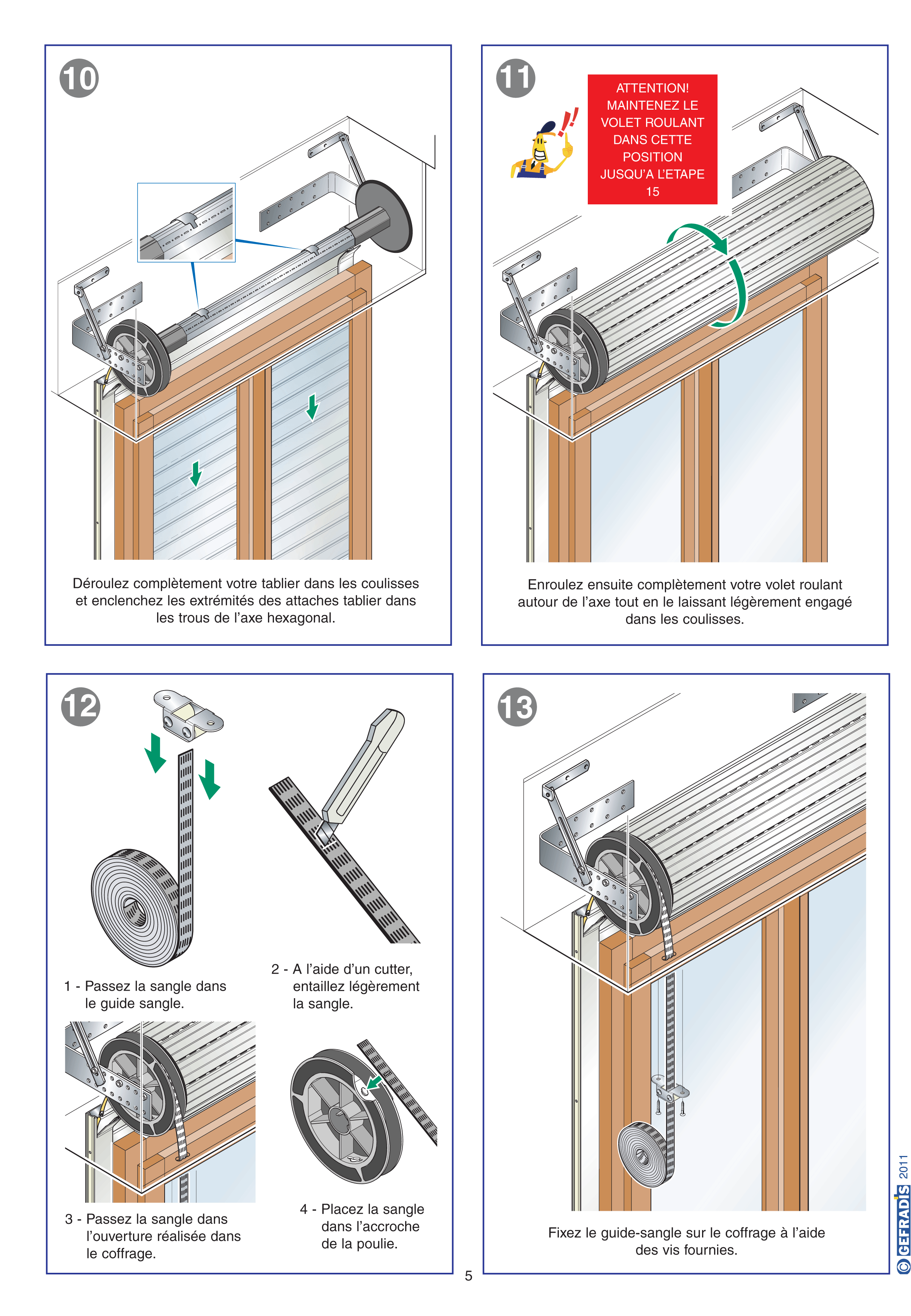 10

Déroulez complètement votre tablier dans les coulisses et enclenchez les extrémités des attaches tablier dans les trous de l'axe hexagonal.

11

ATTENTION! MAINTENEZ LE VOLET ROULANT DANS CETTE POSITION JUSQU'A L'ETAPE 15

Enroulez ensuite complètement votre volet roulant autour de l'axe tout en le laissant légèrement engagé dans les coulisses.

12

1 - Passez la sangle dans le guide sangle.

2 - A l'aide d'un cutter, entaillez légèrement la sangle.

3 - Passez la sangle dans l'ouverture réalisée dans le coffrage.

4 - Placez la sangle dans l'accroche de la poulie.

13

Fixez le guide-sangle sur le coffrage à l'aide des vis fournies.

5

© GEFRADIS 2011