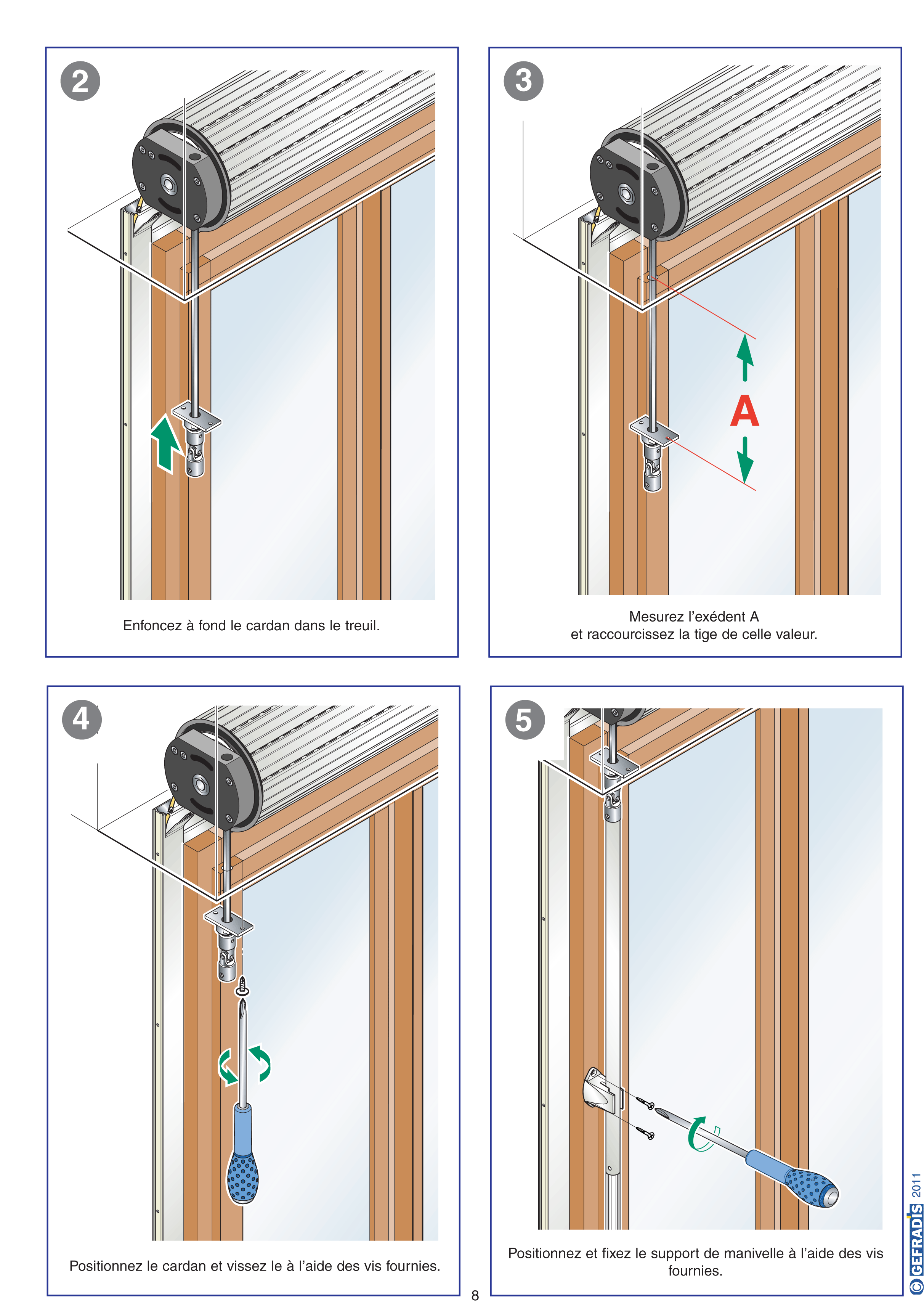 2

Enfoncez à fond le cardan dans le treuil.

3

A

Mesurez l'exédent A
et raccourcissez la tige de celle valeur.

4

Positionnez le cardan et vissez le à l'aide des vis fournies.

5

Positionnez et fixez le support de manivelle à l'aide des vis fournies.

8

© GEFRADIS 2011