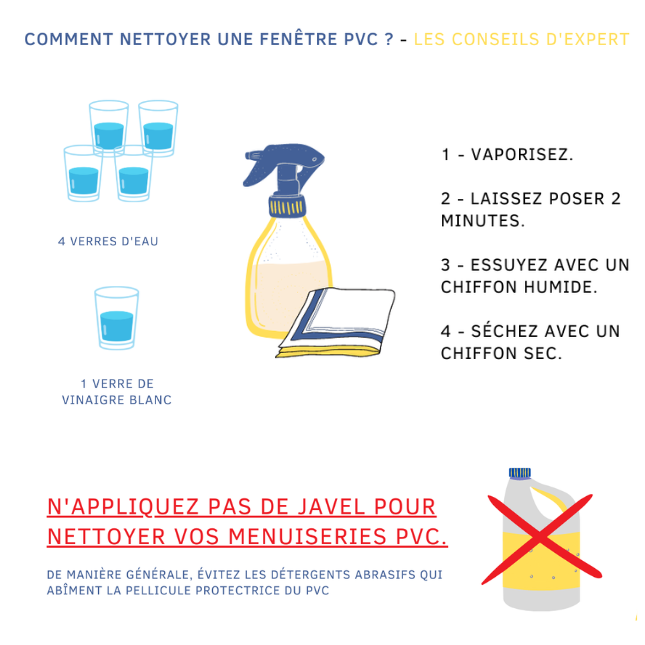 COMMENT NETTOYER UNE FENÊTRE PVC ? - LES CONSEILS D'EXPERT

4 VERRES D'EAU

1 VERRE DE VINAIGRE BLANC

1 - VAPORISEZ.

2 - LAISSEZ POSER 2 MINUTES.

3 - ESSUYEZ AVEC UN CHIFFON HUMIDE.

4 - SÉCHEZ AVEC UN CHIFFON SEC.

N'APPLIQUEZ PAS DE JAVEL POUR NETTOYER VOS MENUISERIES PVC.

DE MANIÈRE GÉNÉRALE, ÉVITEZ LES DÉTERGENTS ABRASIFS QUI ABÎMENT LA PELLICULE PROTECTRICE DU PVC